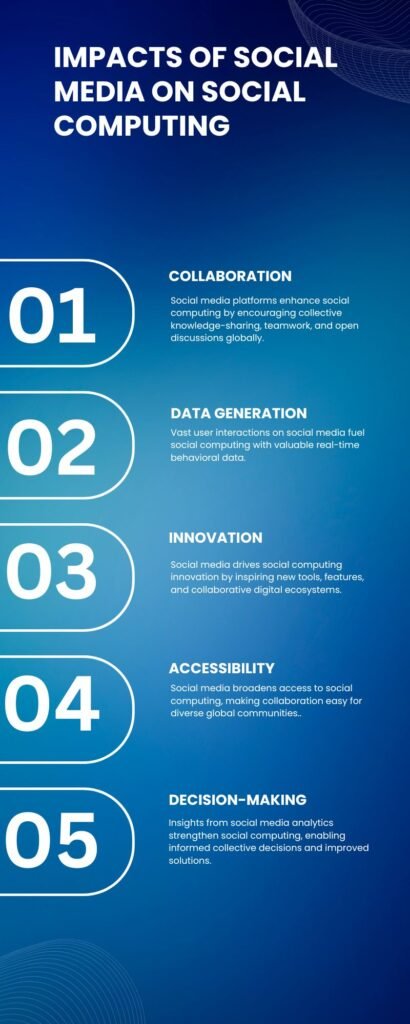 IMPACTS OF SOCIAL MEDIA ON SOCIAL COMPUTING

01

COLLABORATION

Social media platforms enhance social computing by encouraging collective knowledge-sharing, teamwork, and open discussions globally.

02

DATA GENERATION

Vast user interactions on social media fuel social computing with valuable real-time behavioral data.

03

INNOVATION

Social media drives social computing innovation by inspiring new tools, features, and collaborative digital ecosystems.

04

ACCESSIBILITY

Social media broadens access to social computing, making collaboration easy for diverse global communities..

05

DECISION-MAKING

Insights from social media analytics strengthen social computing, enabling informed collective decisions and improved solutions.