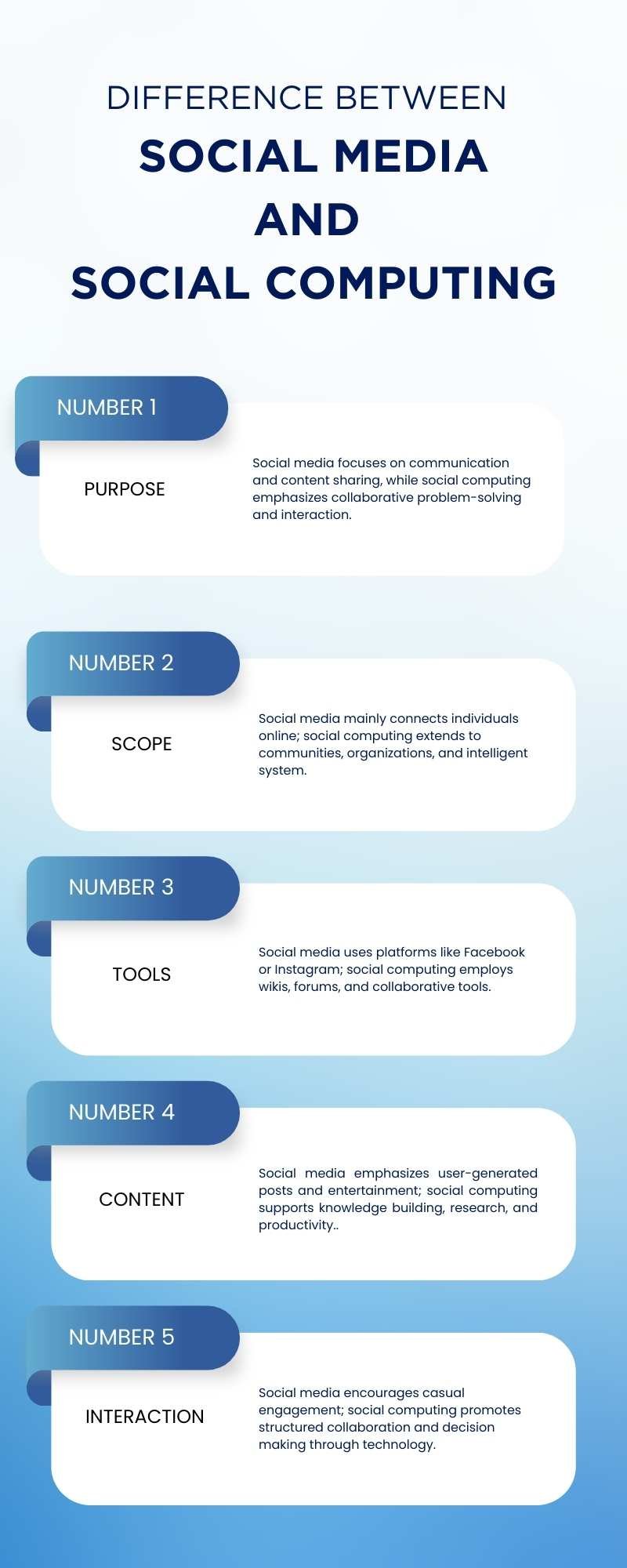 DIFFERENCE BETWEEN
SOCIAL MEDIA
AND
SOCIAL COMPUTING

NUMBER 1

PURPOSE

Social media focuses on communication and content sharing, while social computing emphasizes collaborative problem-solving and interaction.

NUMBER 2

SCOPE

Social media mainly connects individuals online; social computing extends to communities, organizations, and intelligent system.

NUMBER 3

TOOLS

Social media uses platforms like Facebook or Instagram; social computing employs wikis, forums, and collaborative tools.

NUMBER 4

CONTENT

Social media emphasizes user-generated posts and entertainment; social computing supports knowledge building, research, and productivity..

NUMBER 5

INTERACTION

Social media encourages casual engagement; social computing promotes structured collaboration and decision making through technology.